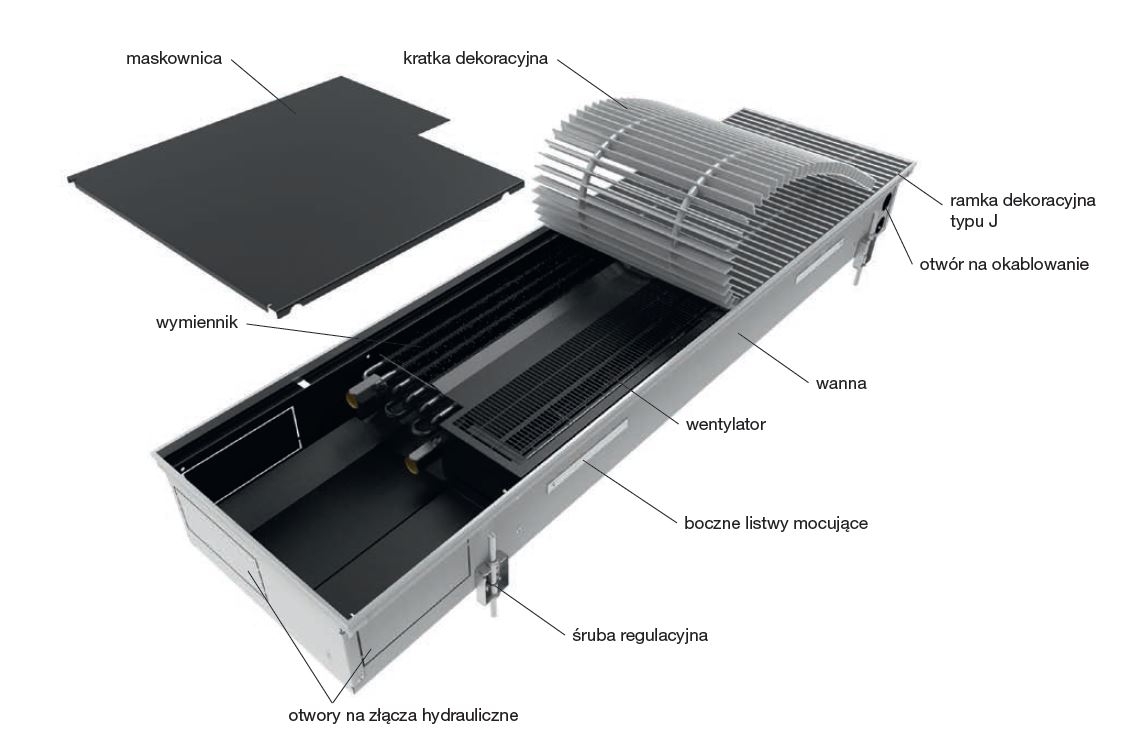 maskownica

kratka dekoracyjna

ramka dekoracyjna typu J

otwór na okablowanie

wymiennik

wanna

wentylator

boczne listwy mocujące

śruba regulacyjna

otwory na złącza hydrauliczne